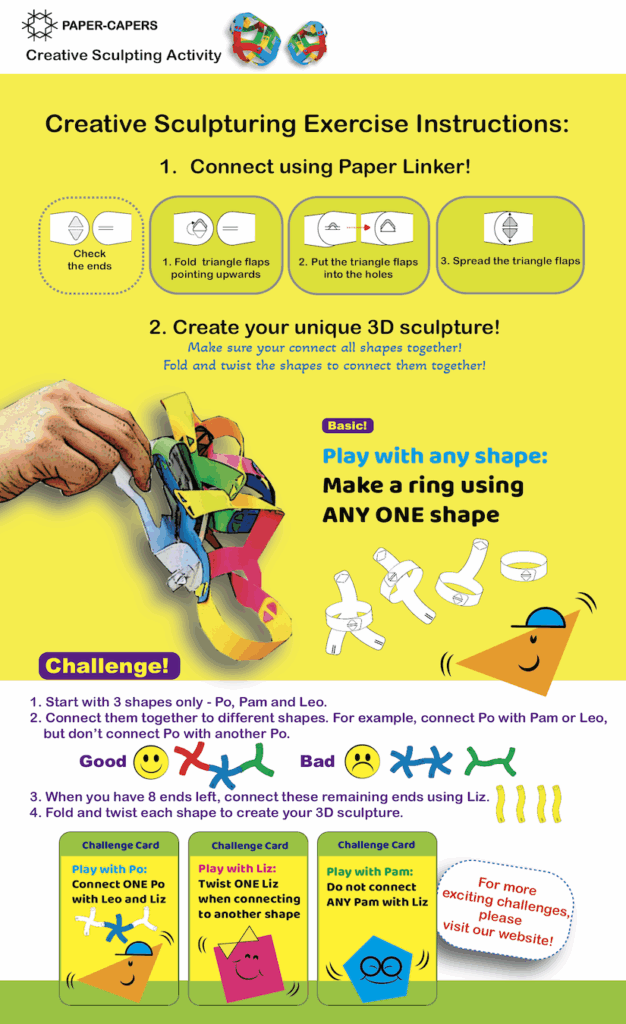 PAPER-CAPERS
Creative Sculpting Activity

Creative Sculpturing Exercise Instructions:

1. Connect using Paper Linker!

Check the ends

1. Fold triangle flaps pointing upwards

2. Put the triangle flaps into the holes

3. Spread the triangle flaps

2. Create your unique 3D sculpture!

Make sure your connect all shapes together!
Fold and twist the shapes to connect them together!

Basic!

Play with any shape:
Make a ring using ANY ONE shape

Challenge!

1. Start with 3 shapes only - Po, Pam and Leo.
2. Connect them together to different shapes. For example, connect Po with Pam or Leo, but don't connect Po with another Po.

Good

Bad

3. When you have 8 ends left, connect these remaining ends using Liz.
4. Fold and twist each shape to create your 3D sculpture.

Challenge Card
Play with Po:
Connect ONE Po with Leo and Liz

Challenge Card
Play with Liz:
Twist ONE Liz when connecting to another shape

Challenge Card
Play with Pam:
Do not connect ANY Pam with Liz

For more exciting challenges, please visit our website!