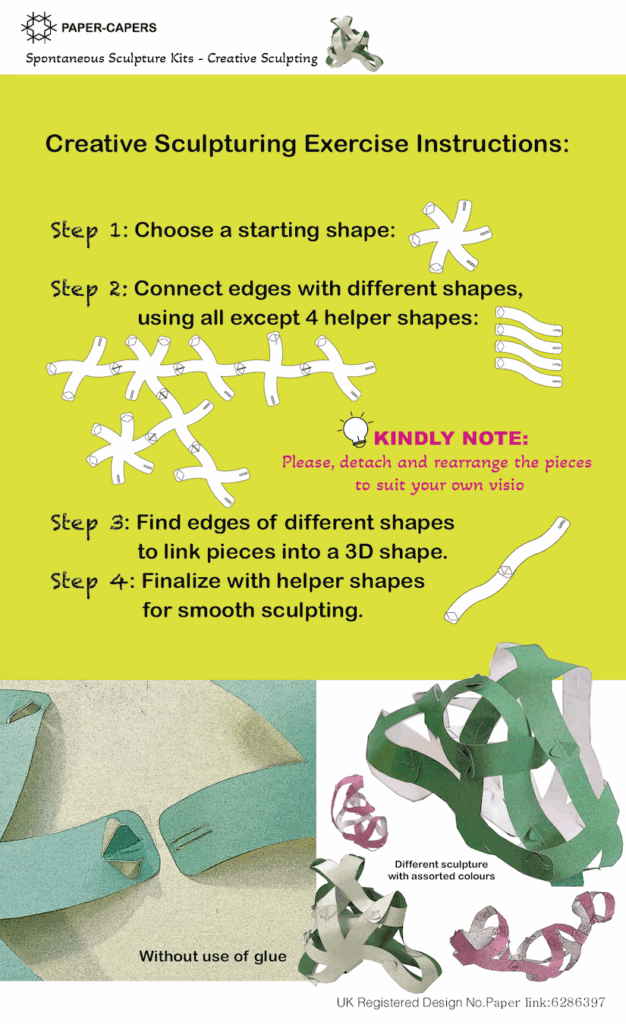 PAPER-CAPERS

Spontaneous Sculpture Kits - Creative Sculpting

Creative Sculpturing Exercise Instructions:

Step 1: Choose a starting shape:

Step 2: Connect edges with different shapes, using all except 4 helper shapes:

KINDLY NOTE:
Please, detach and rearrange the pieces to suit your own visio

Step 3: Find edges of different shapes to link pieces into a 3D shape.
Step 4: Finalize with helper shapes for smooth sculpting.

Different sculpture with assorted colours

Without use of glue

UK Registered Design No.Paper link:6286397