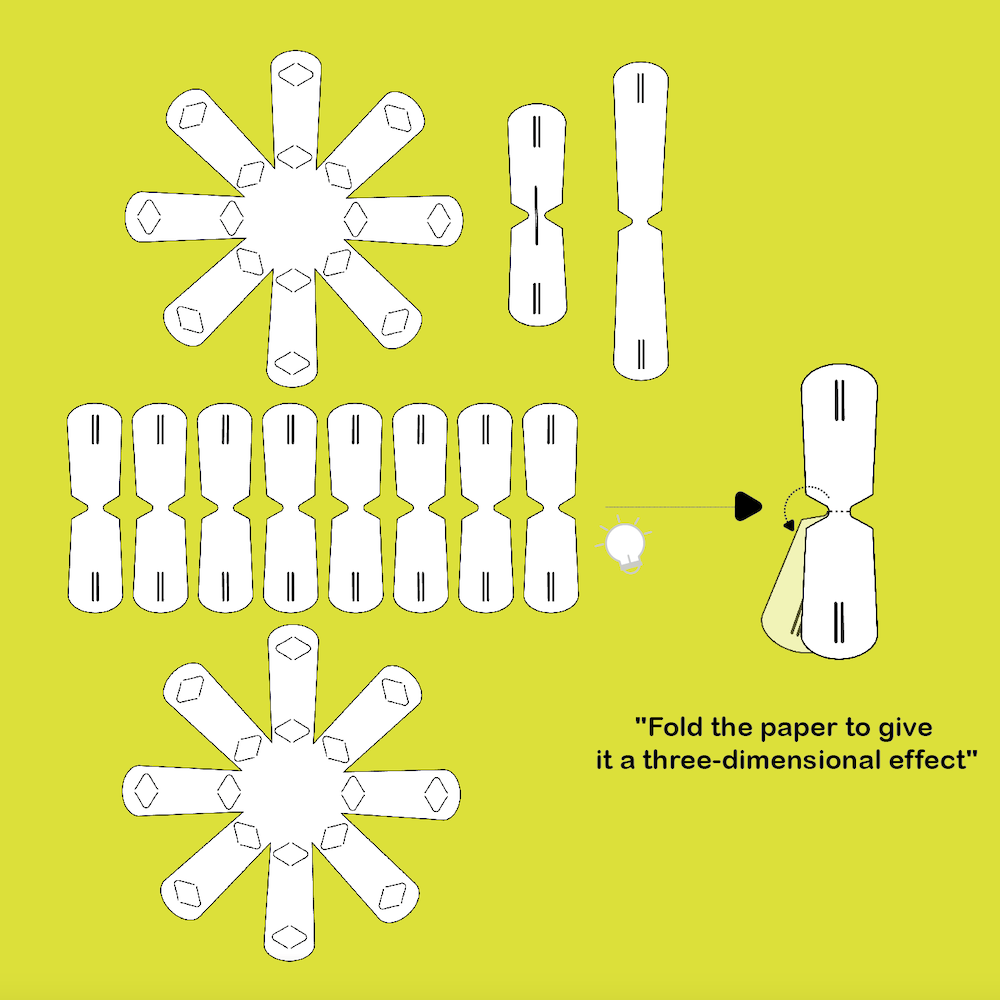 "Fold the paper to give it a three-dimensional effect"